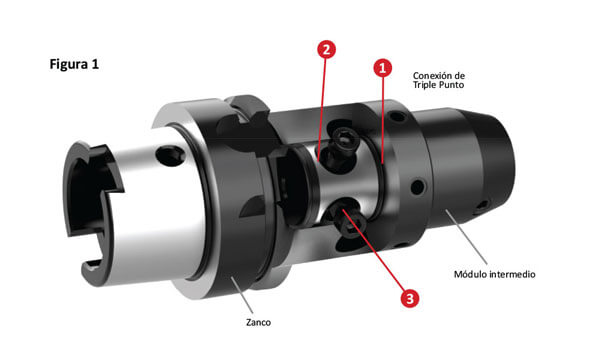 Figura 1

2

1

Conexión de Triple Punto

Módulo intermedio

3

Zanco